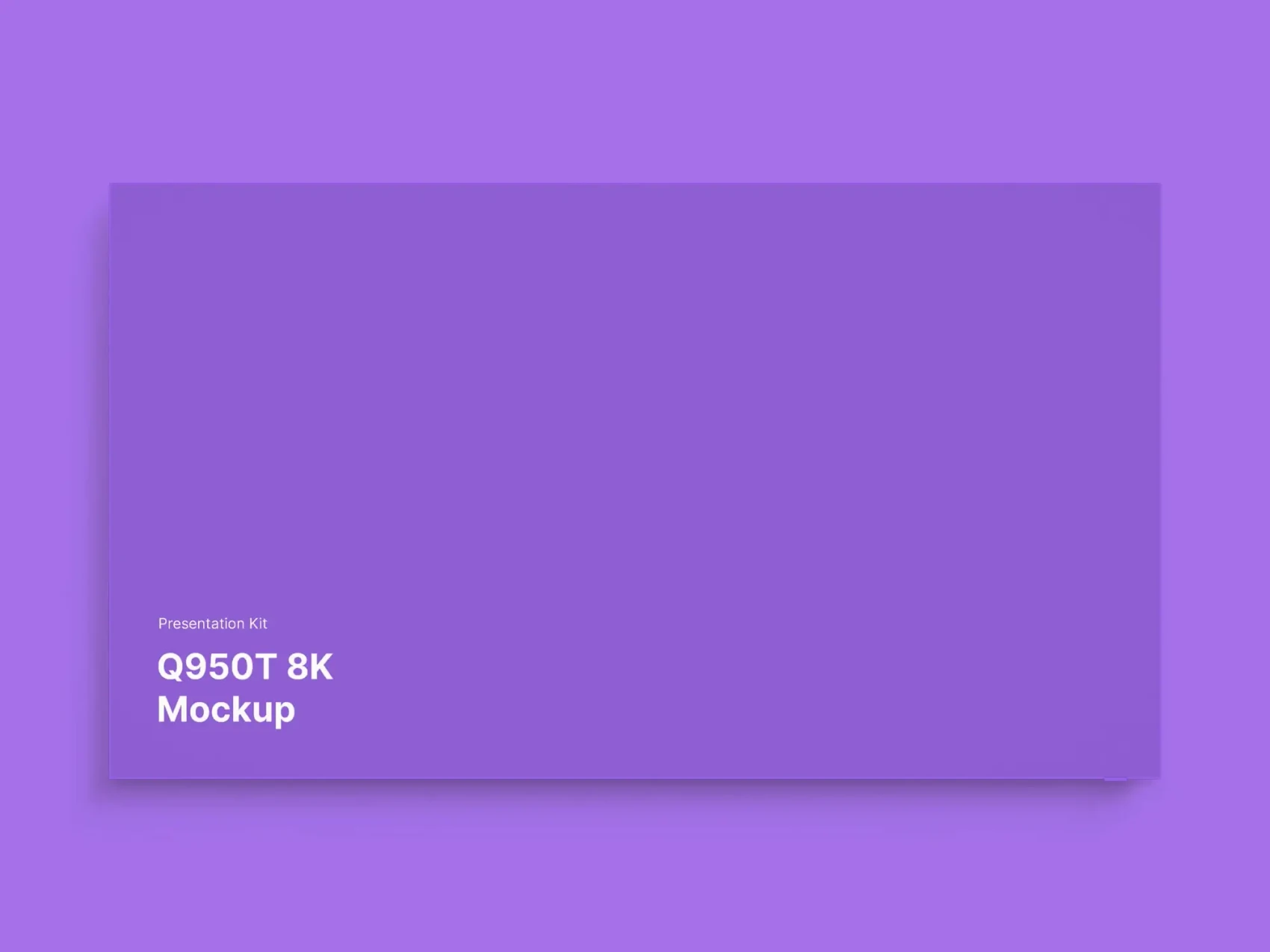 Presentation Kit

Q950T 8K
Mockup